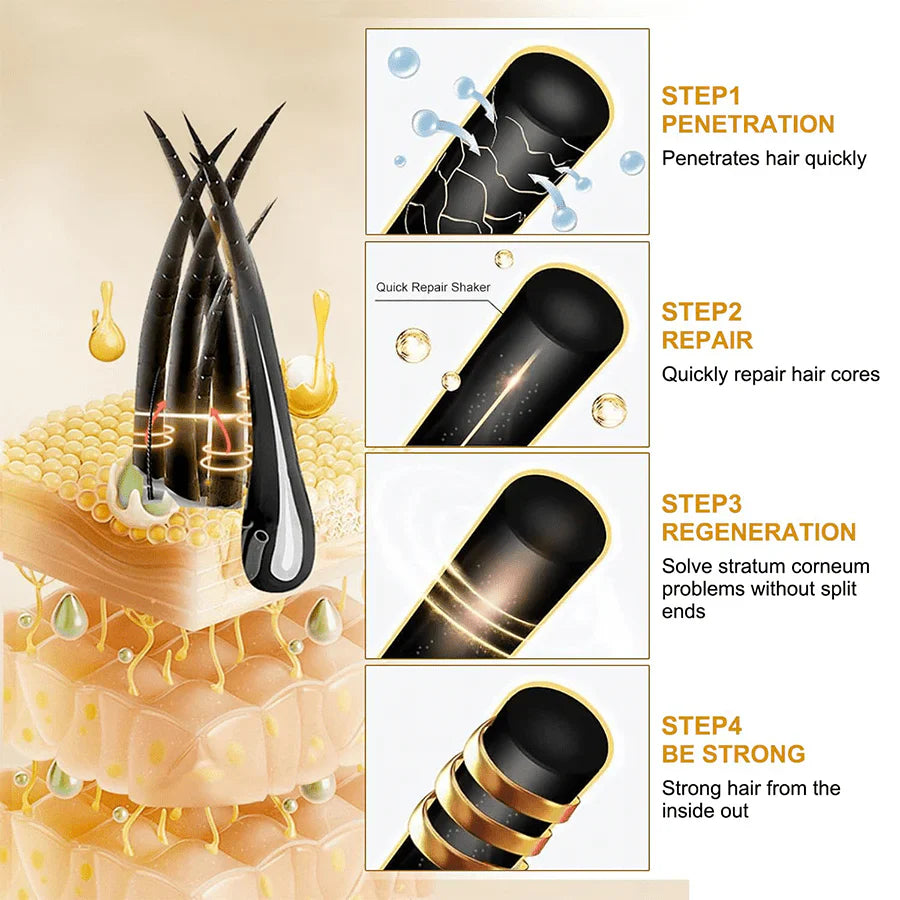 STEP1
PENETRATION
Penetrates hair quickly

Quick Repair Shaker

STEP2
REPAIR
Quickly repair hair cores

STEP3
REGENERATION
Solve stratum corneum problems without split ends

STEP4
BE STRONG
Strong hair from the inside out