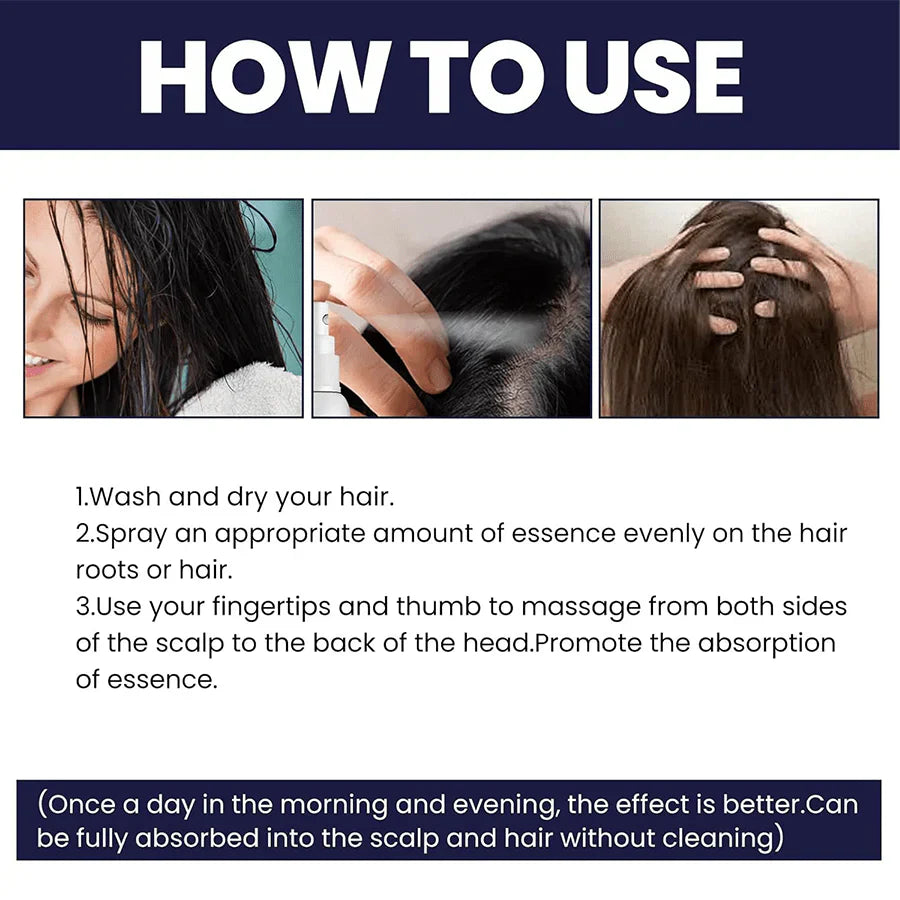 HOW TO USE

1.Wash and dry your hair.
2.Spray an appropriate amount of essence evenly on the hair roots or hair.
3.Use your fingertips and thumb to massage from both sides of the scalp to the back of the head.Promote the absorption of essence.

(Once a day in the morning and evening, the effect is better.Can be fully absorbed into the scalp and hair without cleaning)